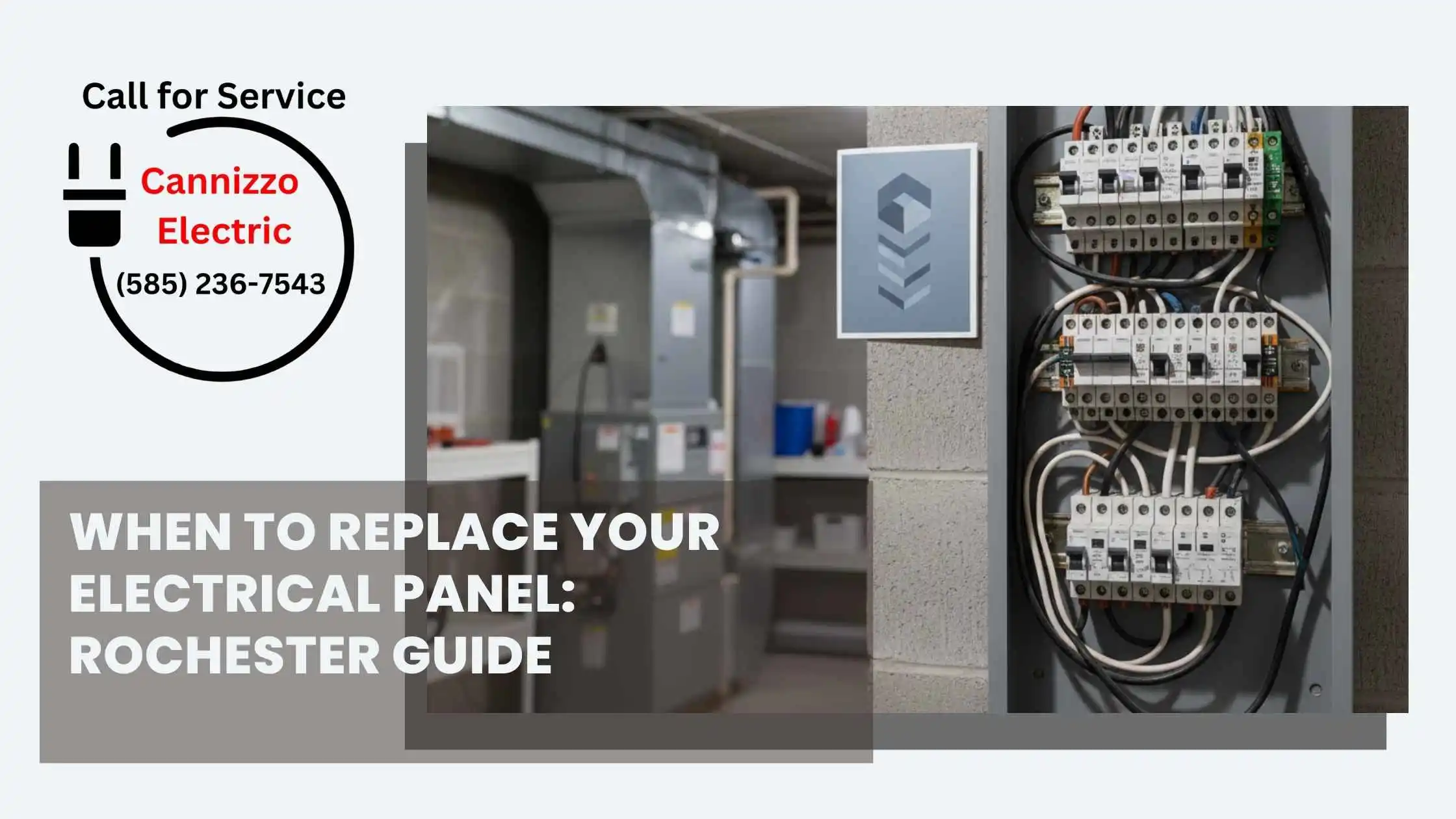 Call for Service

Cannizzo Electric

(585) 236-7543

WHEN TO REPLACE YOUR ELECTRICAL PANEL: ROCHESTER GUIDE